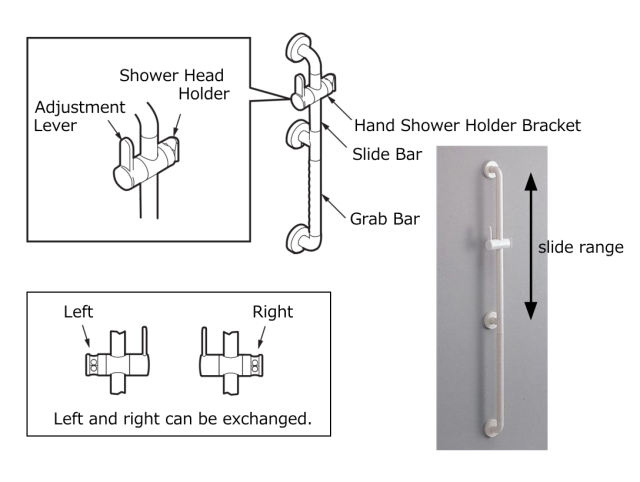 Shower Head Holder

Adjustment Lever

Hand Shower Holder Bracket

Slide Bar

Grab Bar

slide range

Left

Right

Left and right can be exchanged.